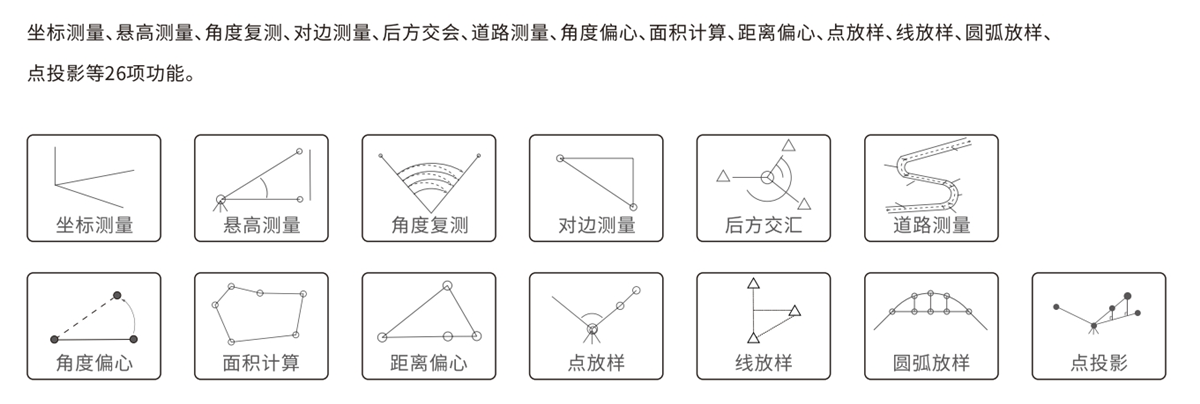 坐标测量、悬高测量、角度复测、对边测量、后方交会、道路测量、角度偏心、面积计算、距离偏心、点放样、线放样、圆弧放样、点投影等26项功能。

坐标测量
悬高测量
角度复测
对边测量
后方交汇
道路测量

角度偏心
面积计算
距离偏心
点放样
线放样
圆弧放样
点投影